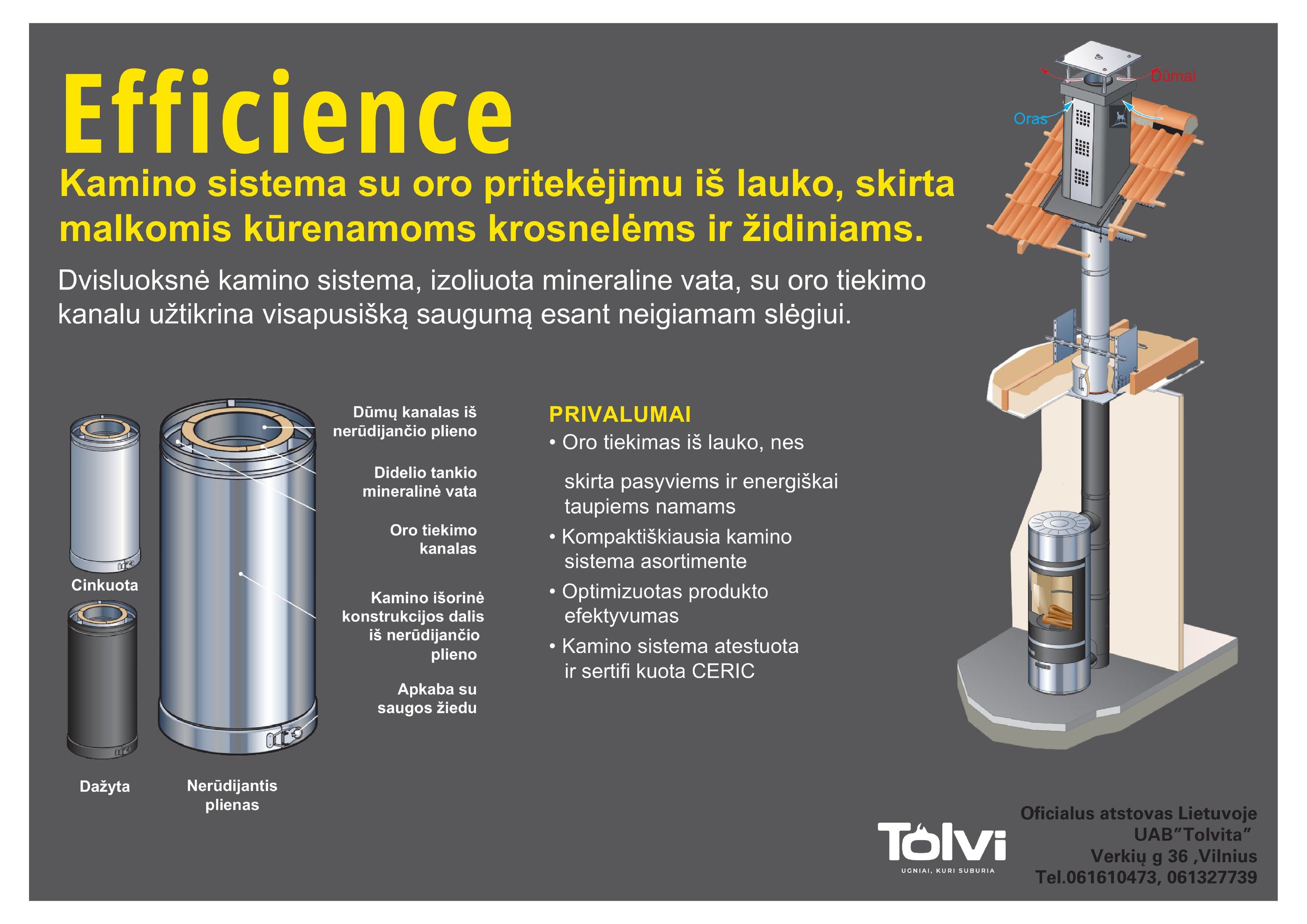 Efficience

Kamino sistema su oro pritekėjimu iš lauko, skirta malkomis kūrenamoms krosnelėms ir židiniams.

Dvisluoksnė kamino sistema, izoliuota mineraline vata, su oro tiekimo kanalu užtikrina visapusišką saugumą esant neigiamam slėgiui.

Dūmai

Oras

Cinkuota

Dažyta

Nerūdijantis plienas

Dūmų kanalas iš nerūdijančio plieno

Didelio tankio mineralinė vata

Oro tiekimo kanalas

Kamino išorinė konstrukcijos dalis iš nerūdijančio plieno

Apkaba su saugos žiedu

PRIVALUMAI
• Oro tiekimas iš lauko, nes

skirta pasyviems ir energiškai taupiems namams
• Kompaktiškiausia kamino sistema asortimente
• Optimizuotas produkto efektyvumas
• Kamino sistema atestuota ir sertifi kuota CERIC

Tolvi
UGNIAI, KURI SUBURIA

Oficialus atstovas Lietuvoje
UAB"Tolvita"
Verkių g 36 ,Vilnius
Tel.061610473, 061327739