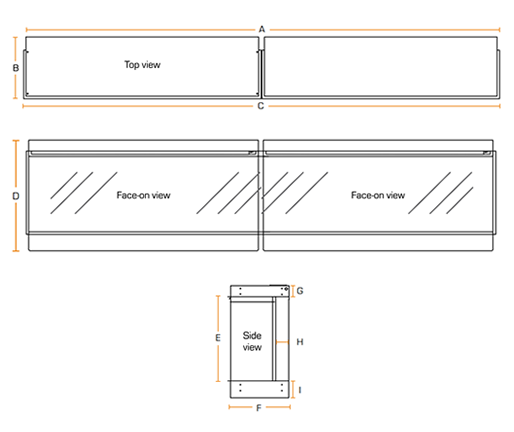 A

B

Top view

C

D

Face-on view

Face-on view

G

E

Side view

H

I

F